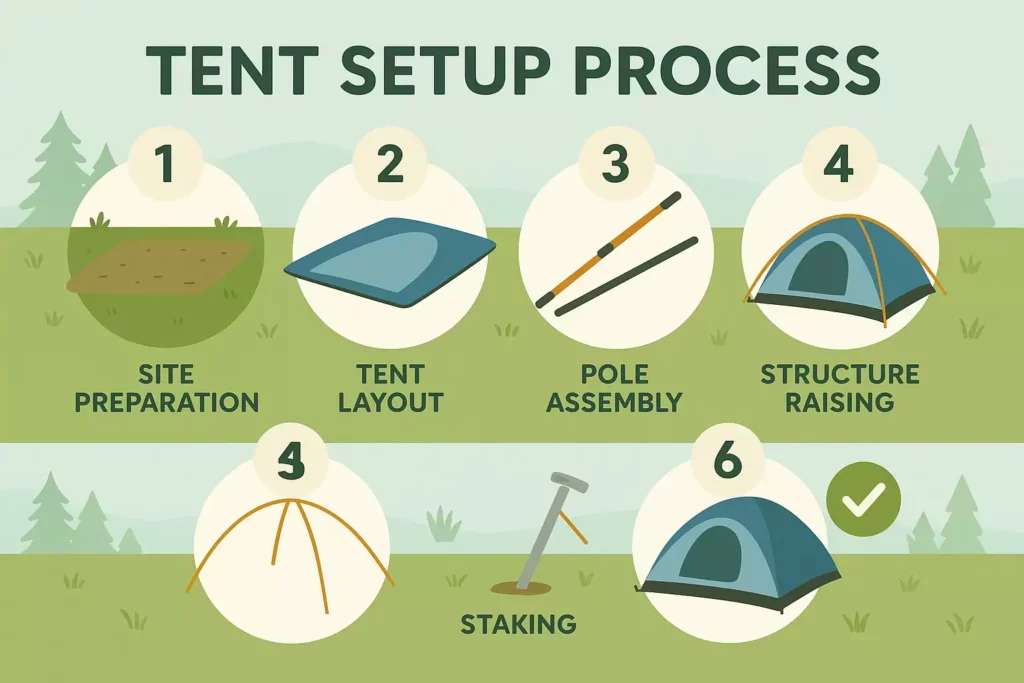 TENT SETUP PROCESS

1
SITE PREPARATION

2
TENT LAYOUT

3
POLE ASSEMBLY

4
STRUCTURE RAISING

4

STAKING

6