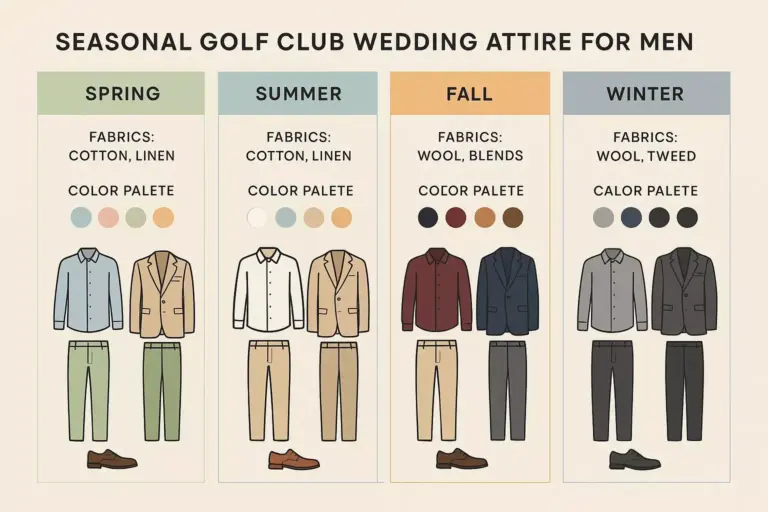 SEASONAL GOLF CLUB WEDDING ATTIRE FOR MEN

SPRING

FABRICS: COTTON, LINEN

COLOR PALETE

SUMMER

FABRICS: COTTON, LINEN

COLOR PALETE

FALL

FABRICS: WOOL, BLENDS

COLOR PALETE

WINTER

FABRICS: WOOL, TWEED

CALOR PALETE