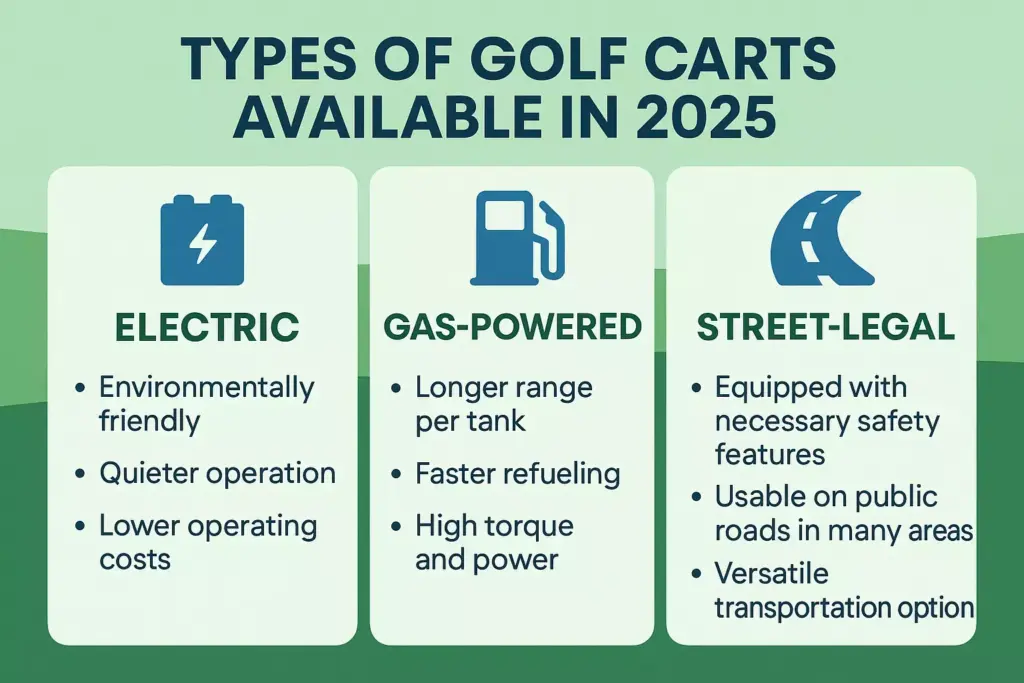 TYPES OF GOLF CARTS AVAILABLE IN 2025

ELECTRIC
• Environmentally friendly
• Quieter operation
• Lower operating costs

GAS-POWERED
• Longer range per tank
• Faster refueling
• High torque and power

STREET-LEGAL
• Equipped with necessary safety features
• Usable on public roads in many areas
• Versatile transportation option