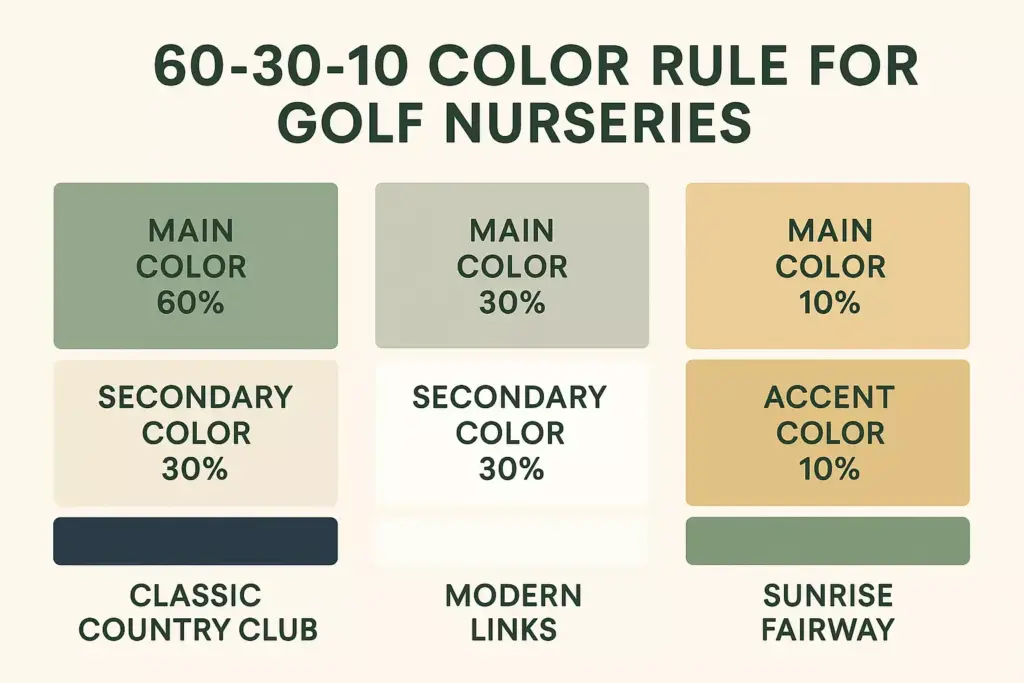 60-30-10 COLOR RULE FOR GOLF NURSERIES

MAIN COLOR 60%

SECONDARY COLOR 30%

CLASSIC COUNTRY CLUB

MAIN COLOR 30%

SECONDARY COLOR 30%

MODERN LINKS

MAIN COLOR 10%

ACCENT COLOR 10%

SUNRISE FAIRWAY