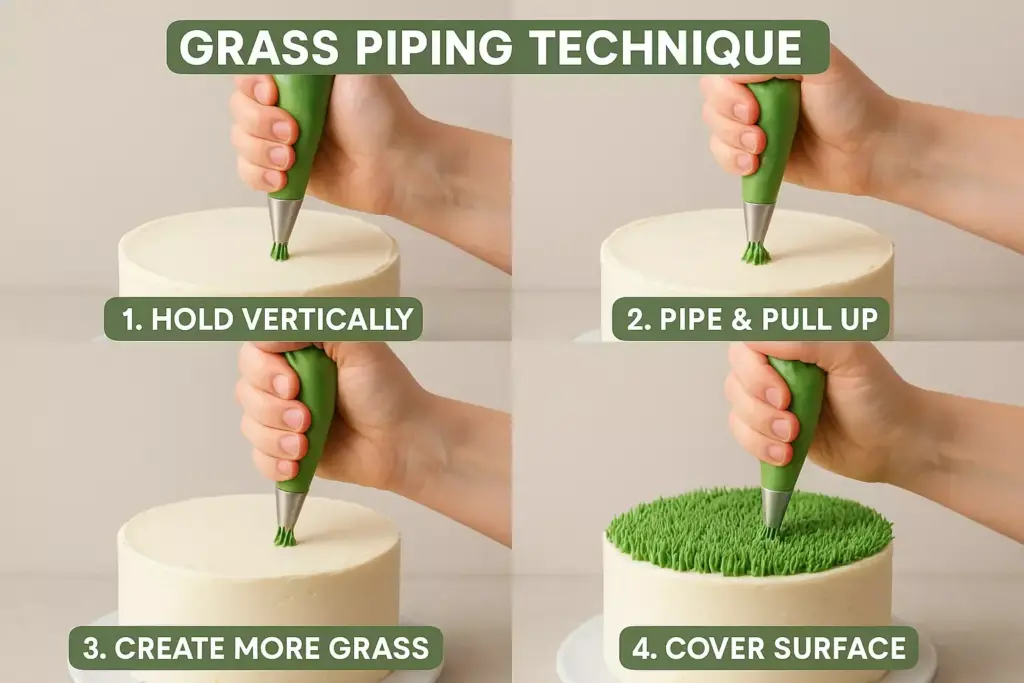 GRASS PIPING TECHNIQUE

1. HOLD VERTICALLY

2. PIPE & PULL UP

3. CREATE MORE GRASS

4. COVER SURFACE