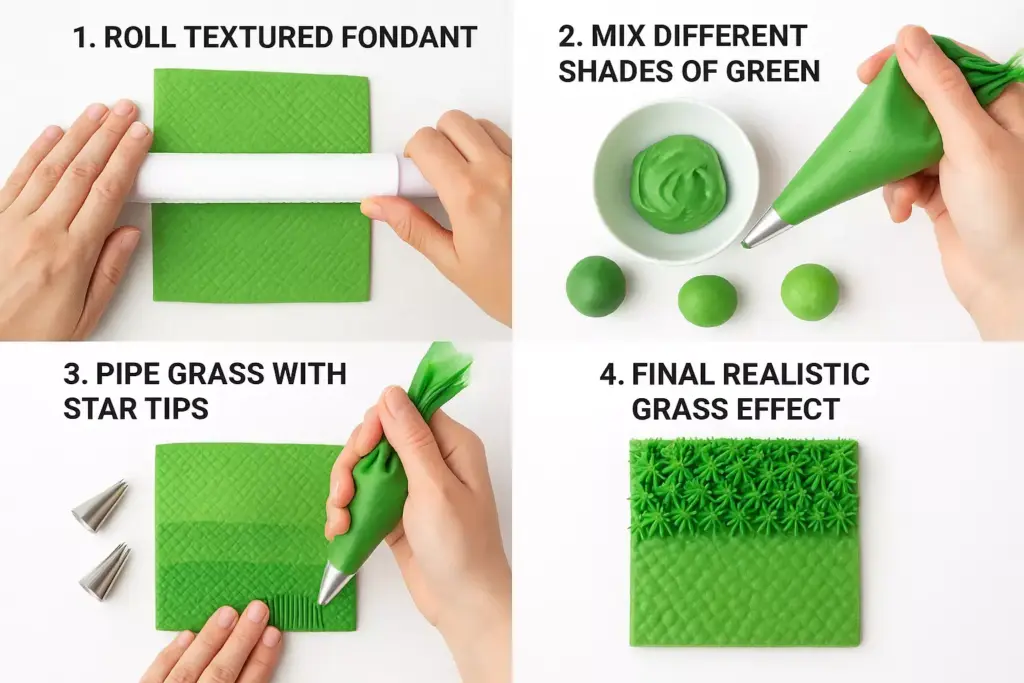 1. ROLL TEXTURED FONDANT

2. MIX DIFFERENT SHADES OF GREEN

3. PIPE GRASS WITH STAR TIPS

4. FINAL REALISTIC GRASS EFFECT