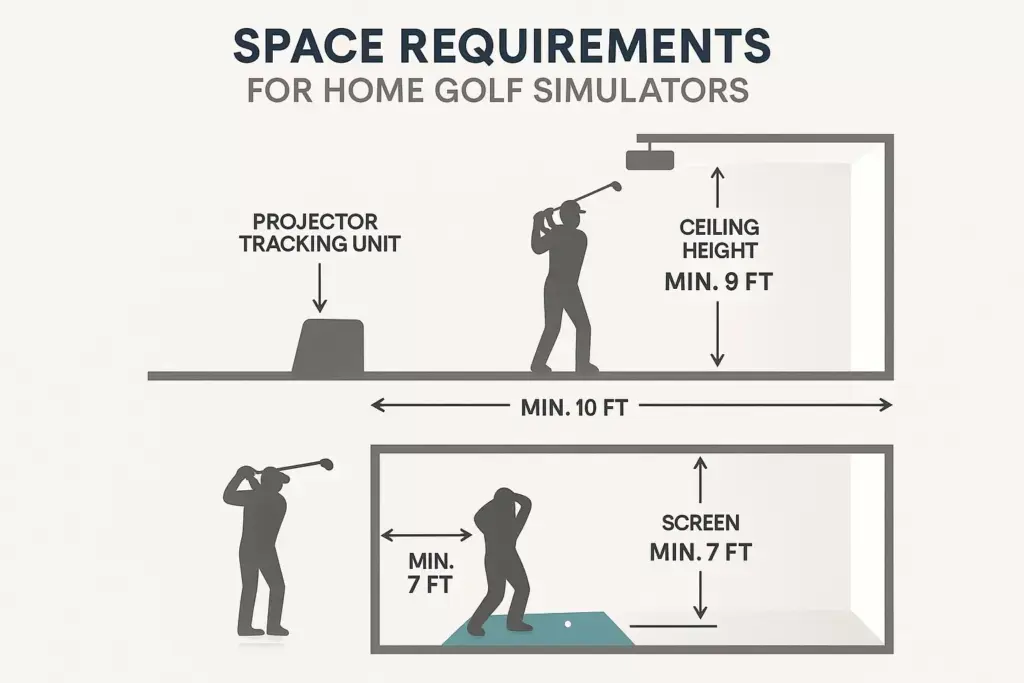 SPACE REQUIREMENTS
FOR HOME GOLF SIMULATORS

PROJECTOR TRACKING UNIT

CEILING HEIGHT
MIN. 9 FT

MIN. 10 FT

MIN. 7 FT

SCREEN
MIN. 7 FT